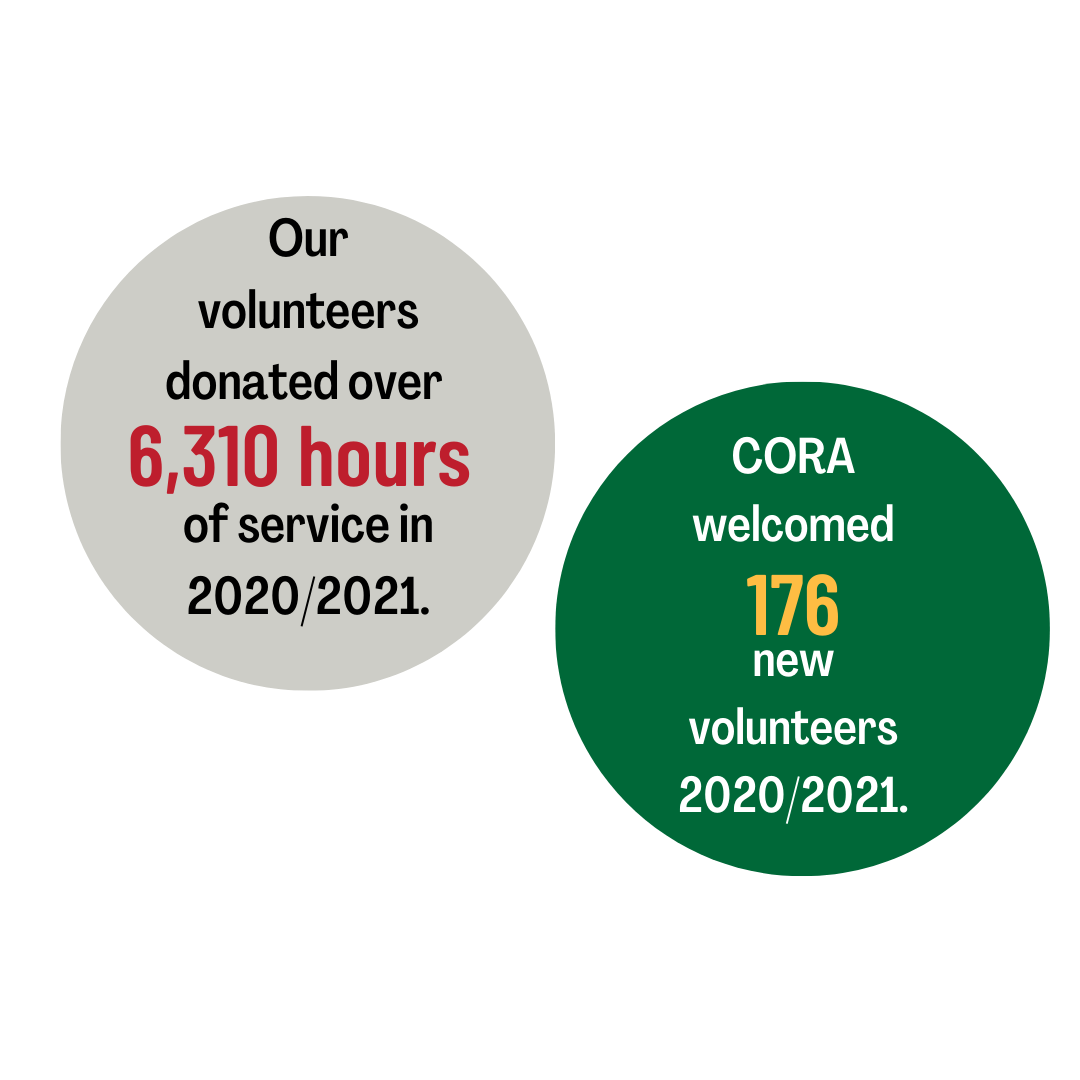 Our volunteers donated over 6,310 hours of service in 2020/2021.

CORA welcomed 176 new volunteers 2020/2021.